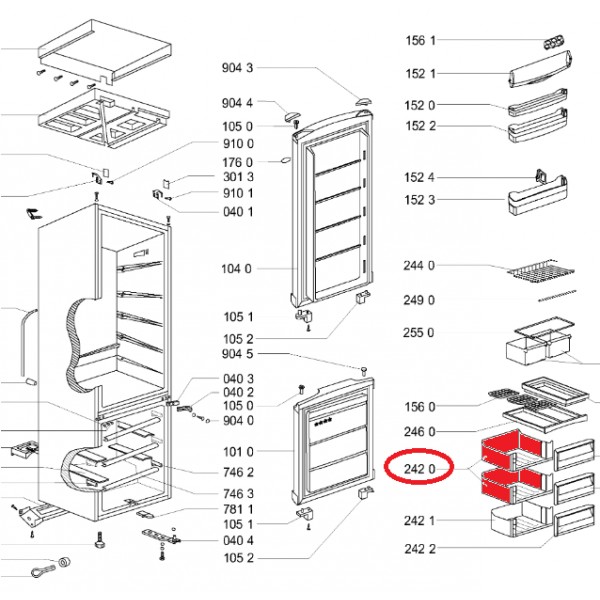 904 3
904 4
105 0
910 0
176 0
301 3
910 1
040 1
104 0
105 1
105 2
904 5
040 3
040 2
105 0
904 0
101 0
746 2
746 3
781 1
105 1
040 4
105 2
156 1
152 1
152 0
152 2
152 4
152 3
244 0
249 0
255 0
156 0
246 0
242 0
242 1
242 2