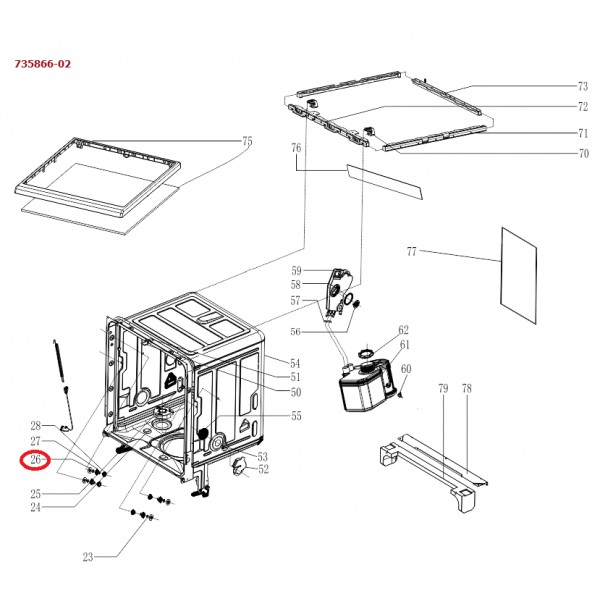 735866-02

73
72
71
70
75
76
77
59
58
57
56
62
61
60
54
51
50
55
53
52
79
78
28
27
26
25
24
23